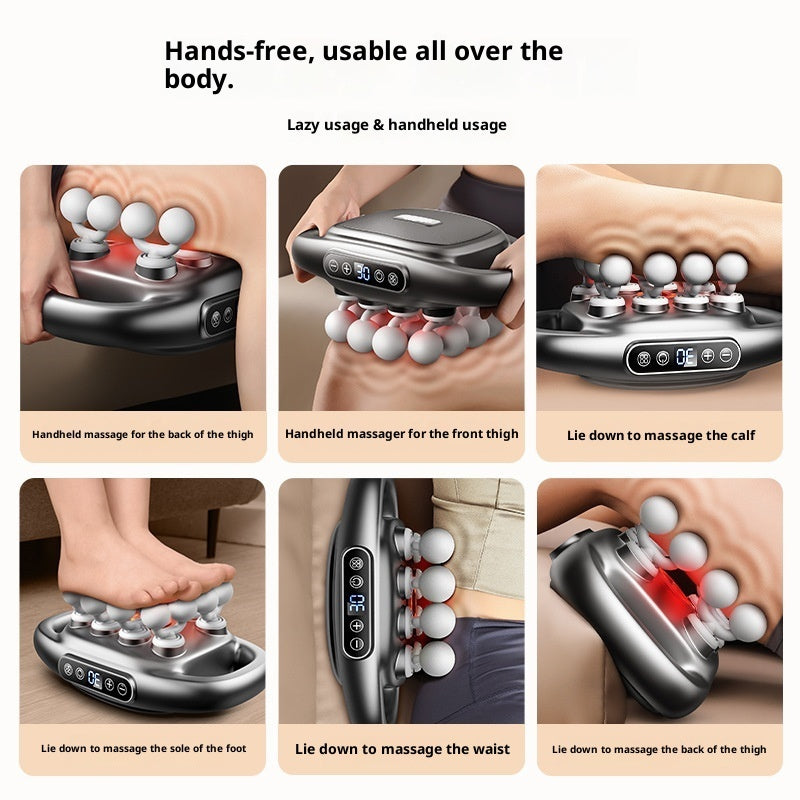 Hands-free, usable all over the body.

Lazy usage & handheld usage

Handheld massage for the back of the thigh

30

Handheld massager for the front thigh

30

Lie down to massage the calf

30

Lie down to massage the sole of the foot

30

Lie down to massage the waist

Lie down to massage the back of the thigh