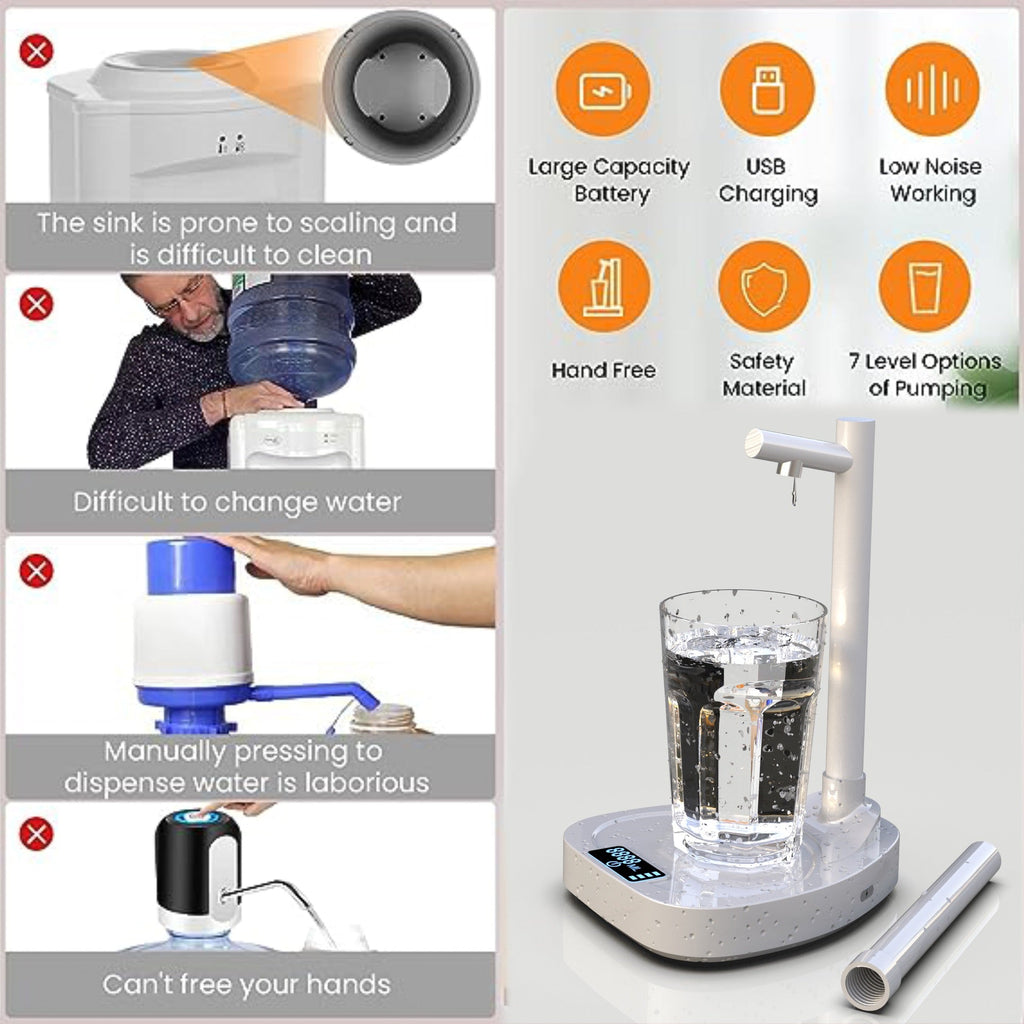 The sink is prone to scaling and is difficult to clean

Difficult to change water

Manually pressing to dispense water is laborious

Can't free your hands

Large Capacity Battery

USB Charging

Low Noise Working

Hand Free

Safety Material

7 Level Options of Pumping

8888