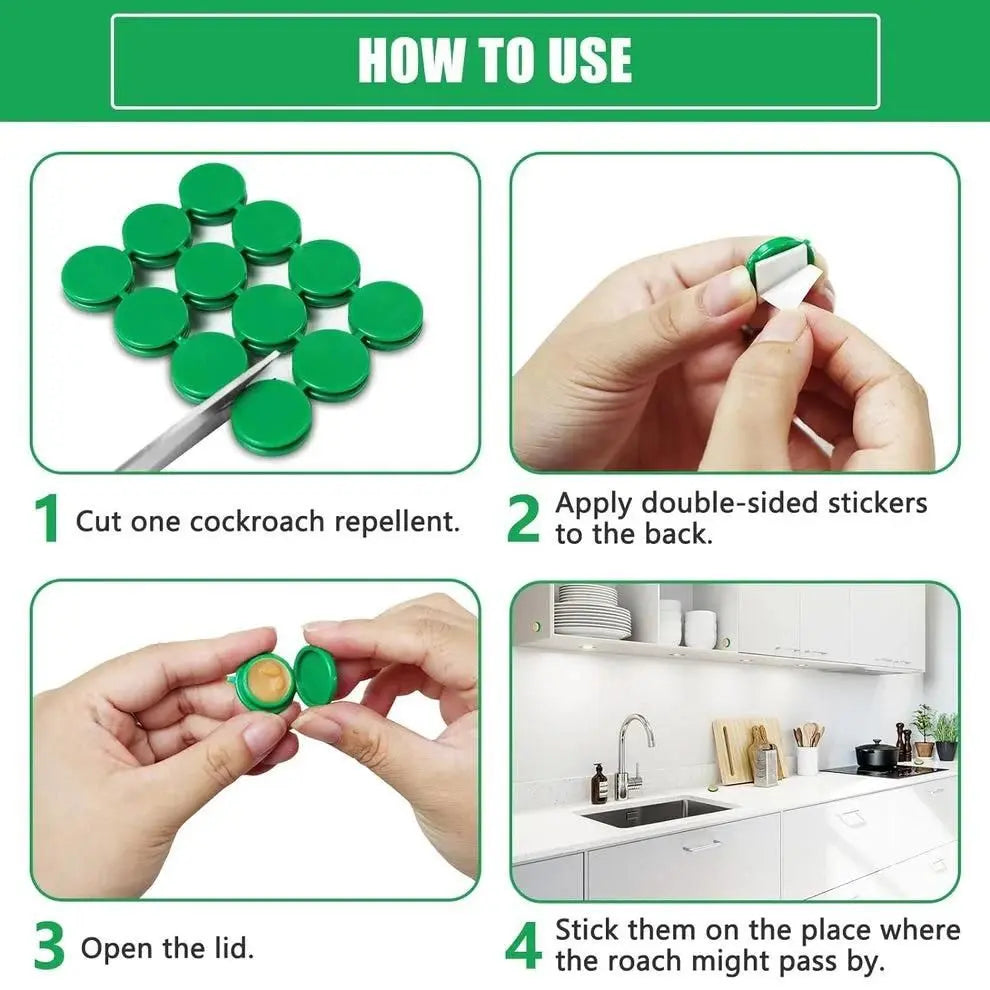 HOW TO USE

1 Cut one cockroach repellent.

2 Apply double-sided stickers to the back.

3 Open the lid.

4 Stick them on the place where the roach might pass by.