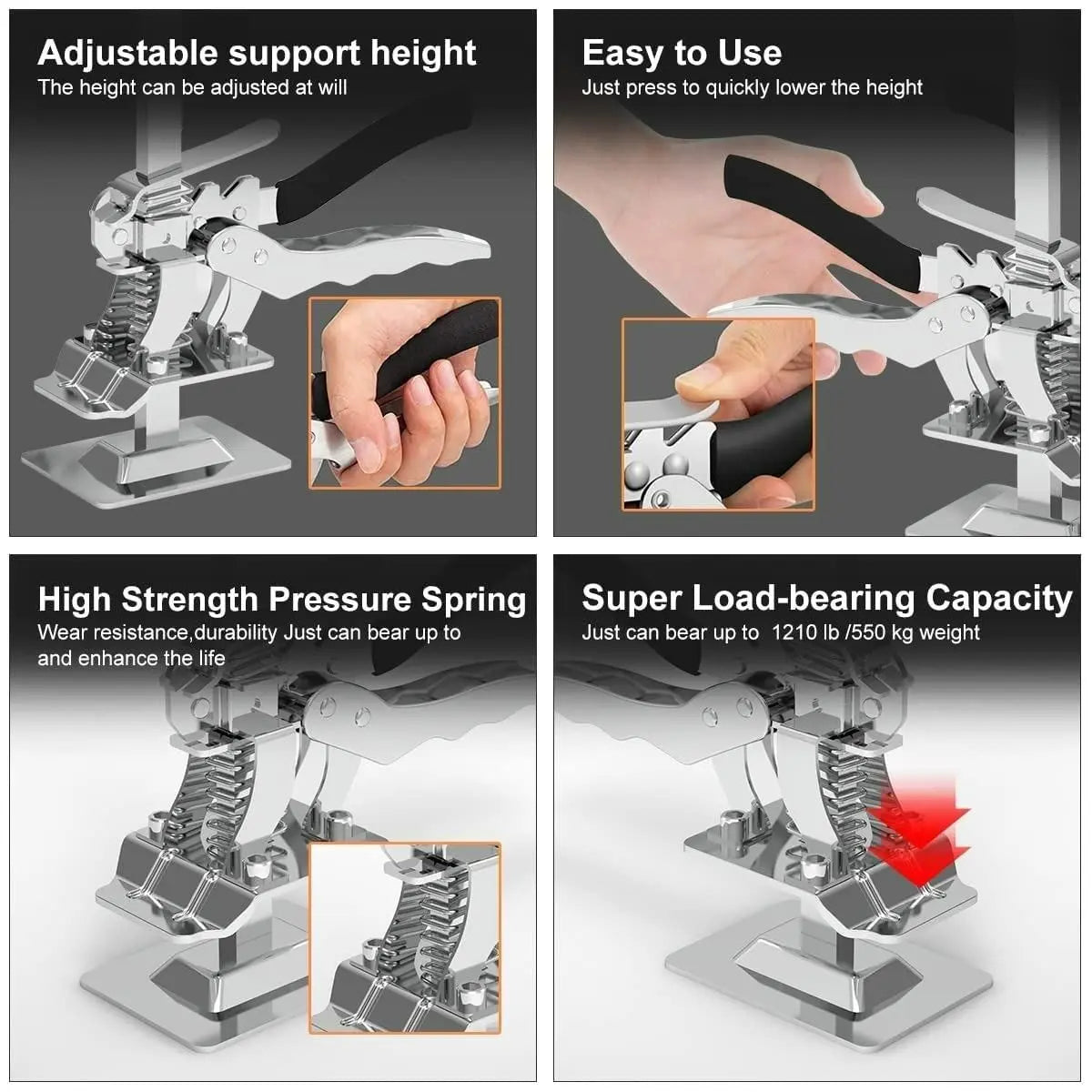 Adjustable support height
The height can be adjusted at will

Easy to Use
Just press to quickly lower the height

High Strength Pressure Spring
Wear resistance,durability Just can bear up to and enhance the life

Super Load-bearing Capacity
Just can bear up to 1210 lb /550 kg weight